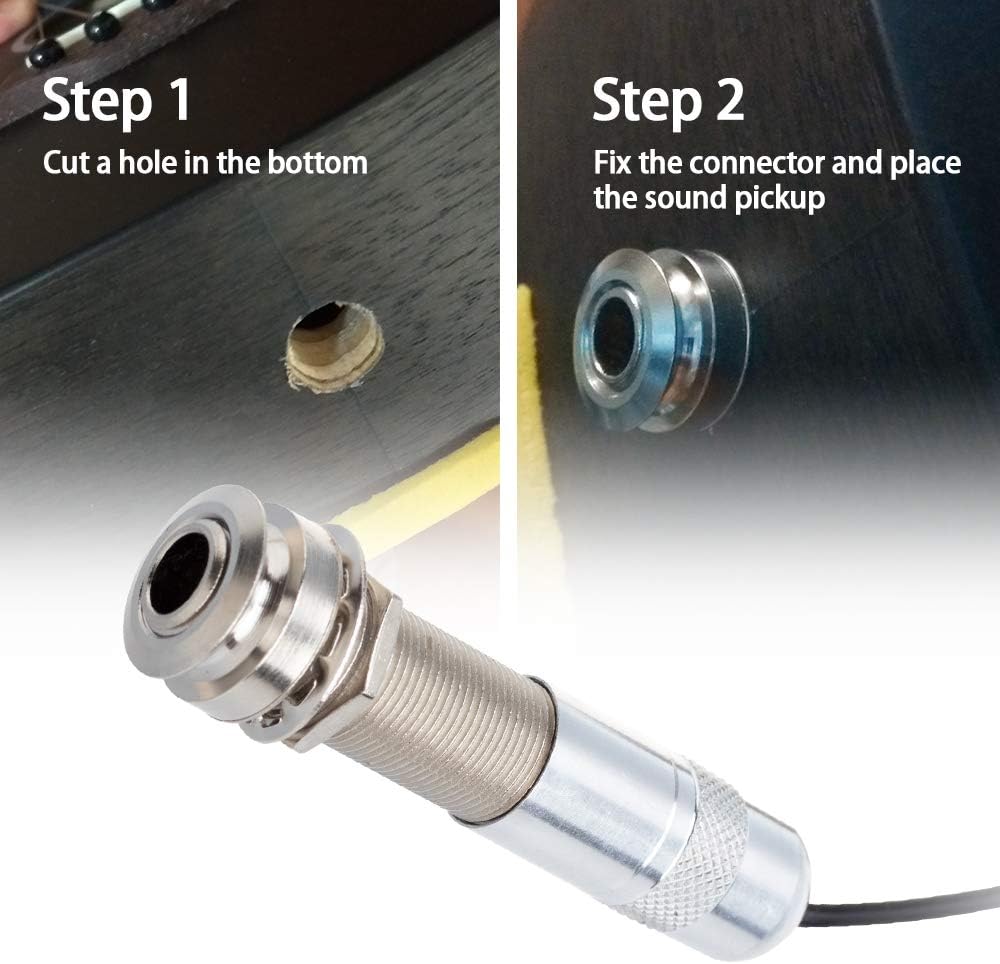 Step 1
Cut a hole in the bottom

Step 2
Fix the connector and place the sound pickup